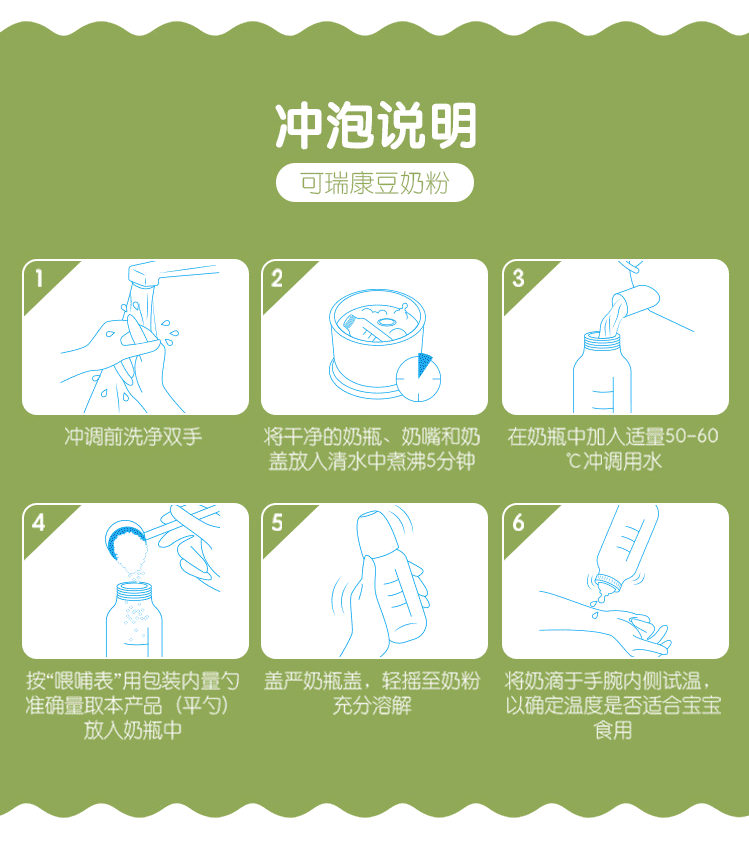 冲泡说明

可瑞康豆奶粉

1

冲调前洗净双手

2

将干净的奶瓶、奶嘴和奶盖放人清水中煮沸5分钟

3

在奶瓶中加入适量50-60℃冲调用水

4

按“喂哺表”用包装内量勺准确量取本产品（平勺）放入奶瓶中

5

盖严奶瓶盖，轻摇至奶粉充分溶解

6

将奶滴于手腕内侧试温，以确定温度是否适合宝宝食用